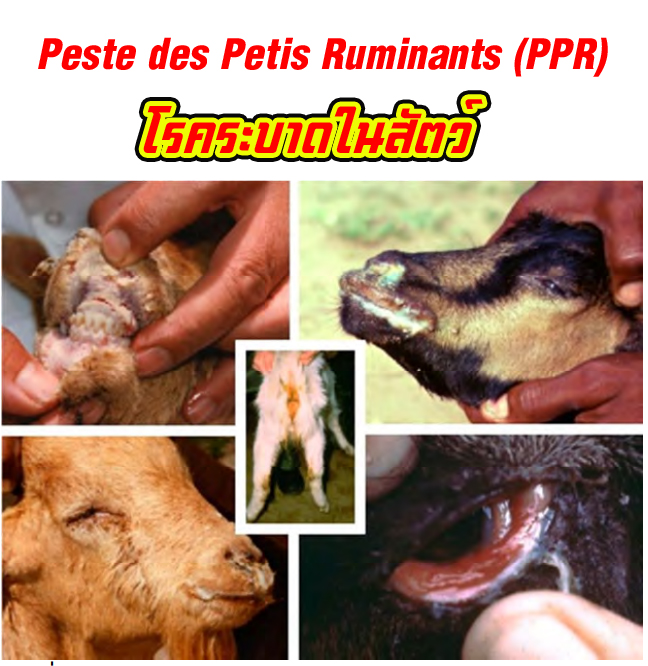 Peste des Petis Ruminants (PPR)

โรคระบาดในสัตว์