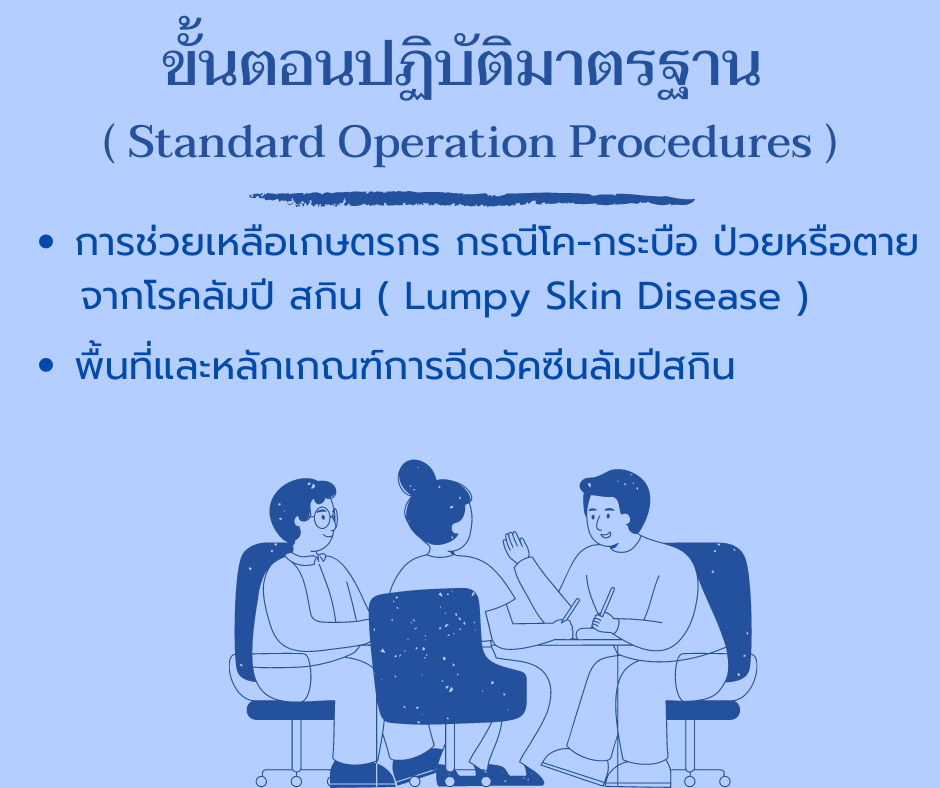 ขั้นตอนปฏิบัติมาตรฐาน
( Standard Operation Procedures )

• การช่วยเหลือเกษตรกร กรณีโค-กระบือ ป่วยหรือตาย จากโรคลัมปี สกิน ( Lumpy Skin Disease )

• พื้นที่และหลักเกณฑ์การฉีดวัคซีนลัมปีสกิน